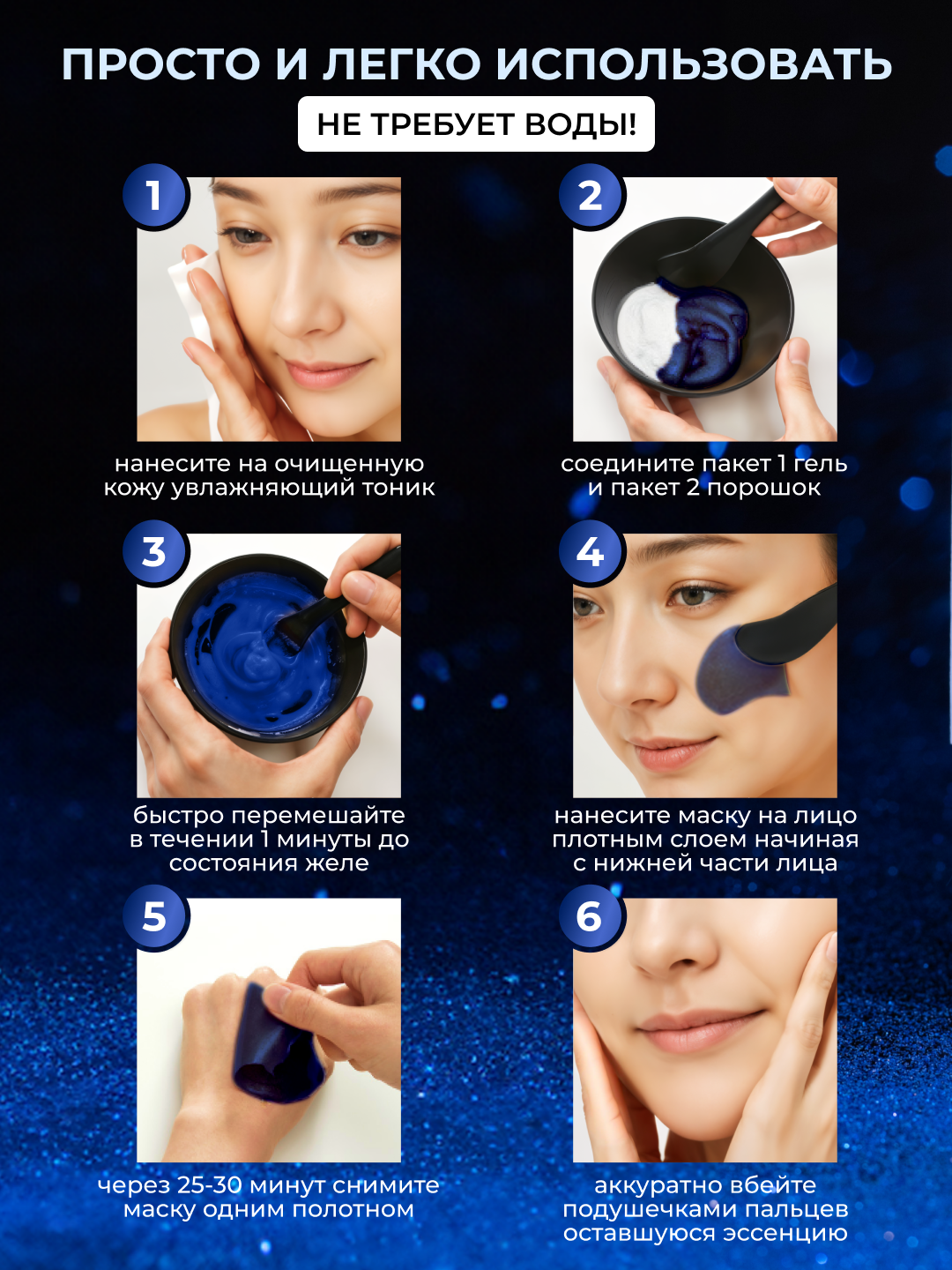 ПРОСТО И ЛЕГКО ИСПОЛЬЗОВАТЬ

НЕ ТРЕБУЕТ ВОДЫ!

1

нанесите на очищенную кожу увлажняющий тоник

2

соедините пакет 1 гель и пакет 2 порошок

3

быстро перемешайте в течении 1 минуты до состояния желе

4

нанесите маску на лицо плотным слоем начиная с нижней части лица

5

через 25-30 минут снимите маску одним полотном

6

аккуратно вбейте подушечками пальцев оставшуюся эссенцию