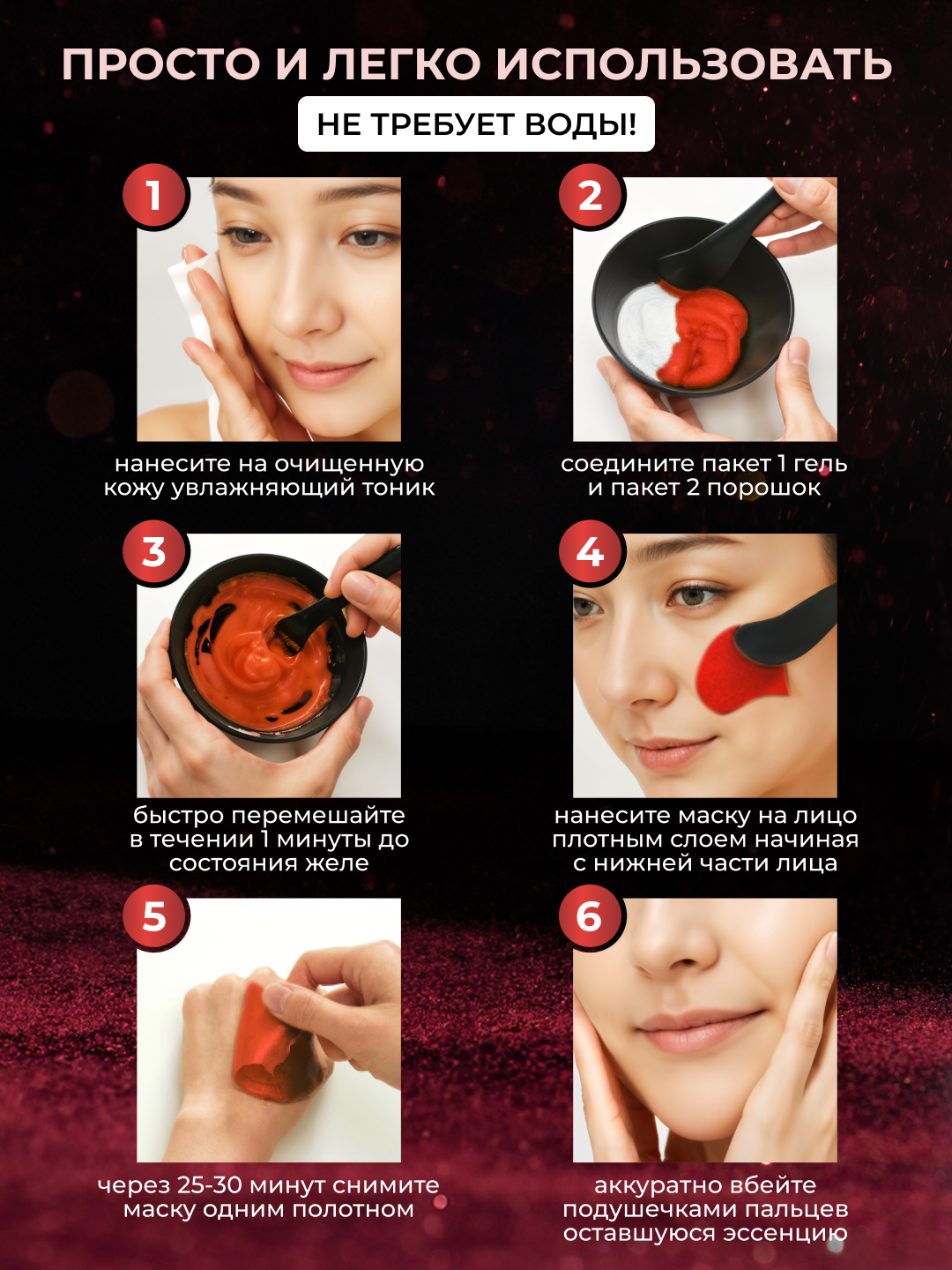 ПРОСТО И ЛЕГКО ИСПОЛЬЗОВАТЬ

НЕ ТРЕБУЕТ ВОДЫ!

1

нанесите на очищенную кожу увлажняющий тоник

2

соедините пакет 1 гель и пакет 2 порошок

3

быстро перемешайте в течении 1 минуты до состояния желе

4

нанесите маску на лицо плотным слоем начиная с нижней части лица

5

через 25-30 минут снимите маску одним полотном

6

аккуратно вбейте подушечками пальцев оставшуюся эссенцию