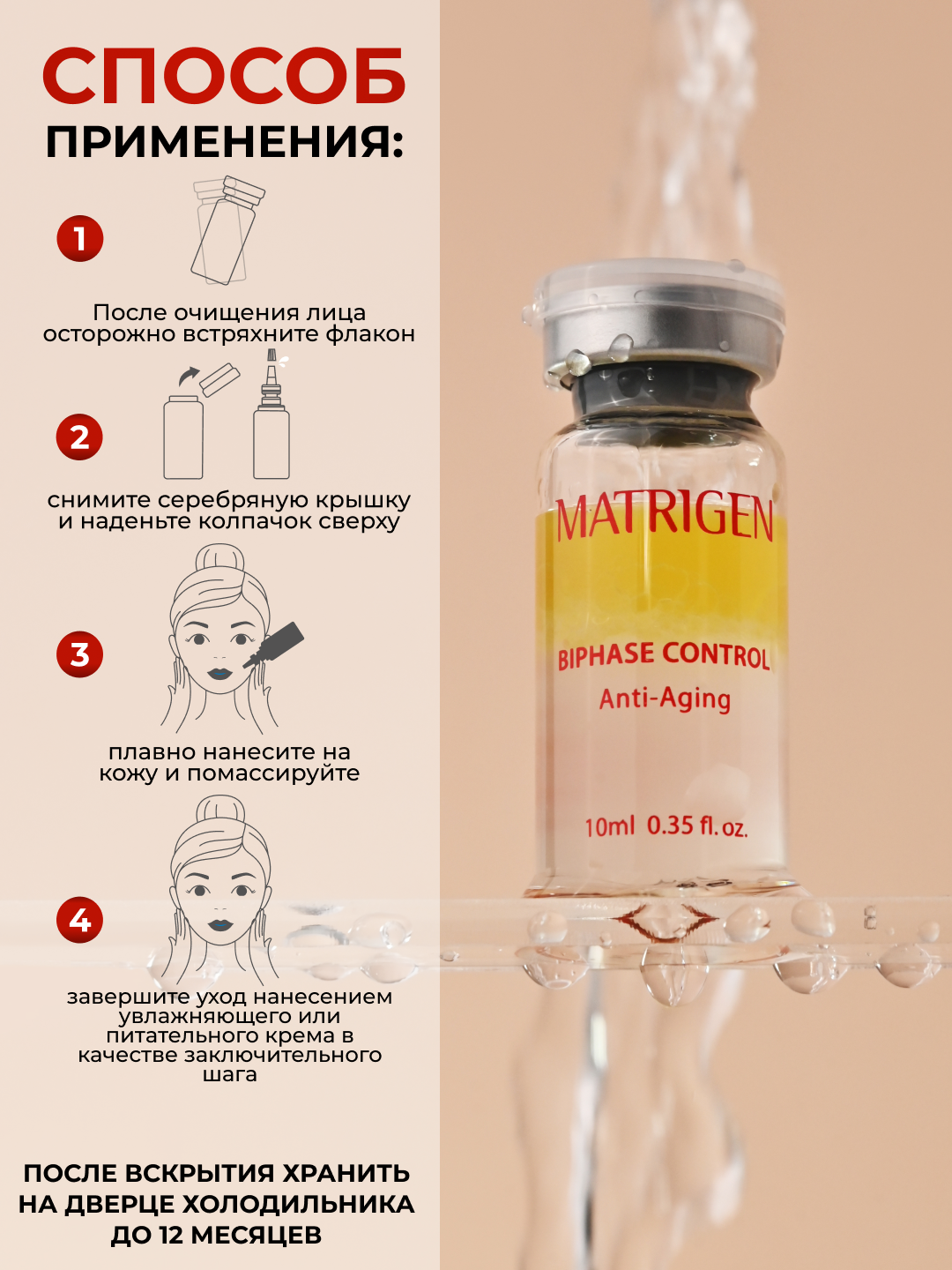 СПОСОБ ПРИМЕНЕНИЯ:

1

После очищения лица осторожно встряхните флакон

2

снимите серебряную крышку и наденьте колпачок сверху

3

плавно нанесите на кожу и помассируйте

4

завершите уход нанесением увлажняющего или питательного крема в качестве заключительного шага

ПОСЛЕ ВСКРЫТИЯ ХРАНИТЬ НА ДВЕРЦЕ ХОЛОДИЛЬНИКА ДО 12 МЕСЯЦЕВ

MATRIGEN

BIPHASE CONTROL

Anti-Aging

10ml 0.35 fl. oz.