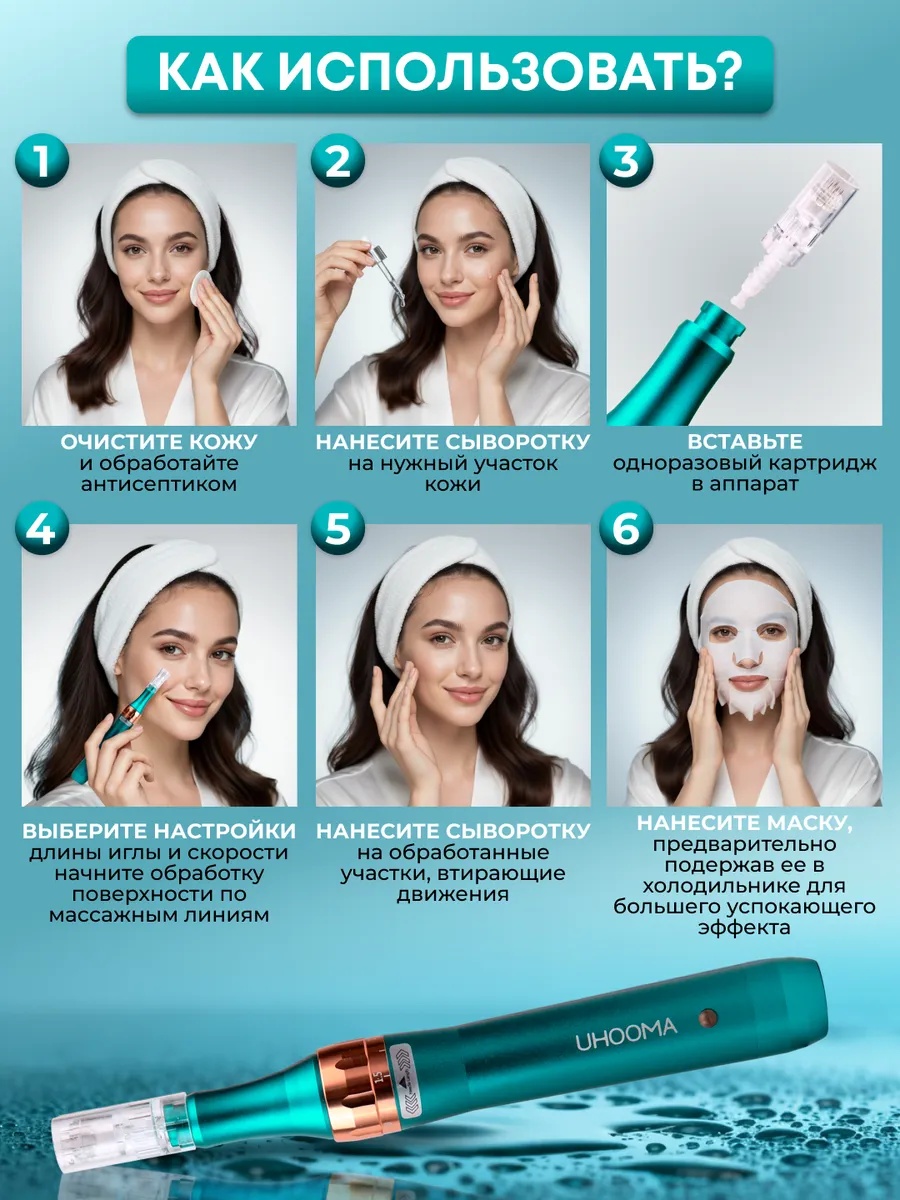 КАК ИСПОЛЬЗОВАТЬ?

1

ОЧИСТИТЕ КОЖУ и обработайте антисептиком

2

НАНЕСИТЕ СЫВОРОТКУ на нужный участок кожи

3

ВСТАВЬТЕ одноразовый картридж в аппарат

4

ВЫБЕРИТЕ НАСТРОЙКИ длины иглы и скорости начните обработку поверхности по массажным линиям

5

НАНЕСИТЕ СЫВОРОТКУ на обработанные участки, втирающие движения

6

НАНЕСИТЕ МАСКУ, предварительно подержав ее в холодильнике для большего успокающего эффекта

UHOOMA