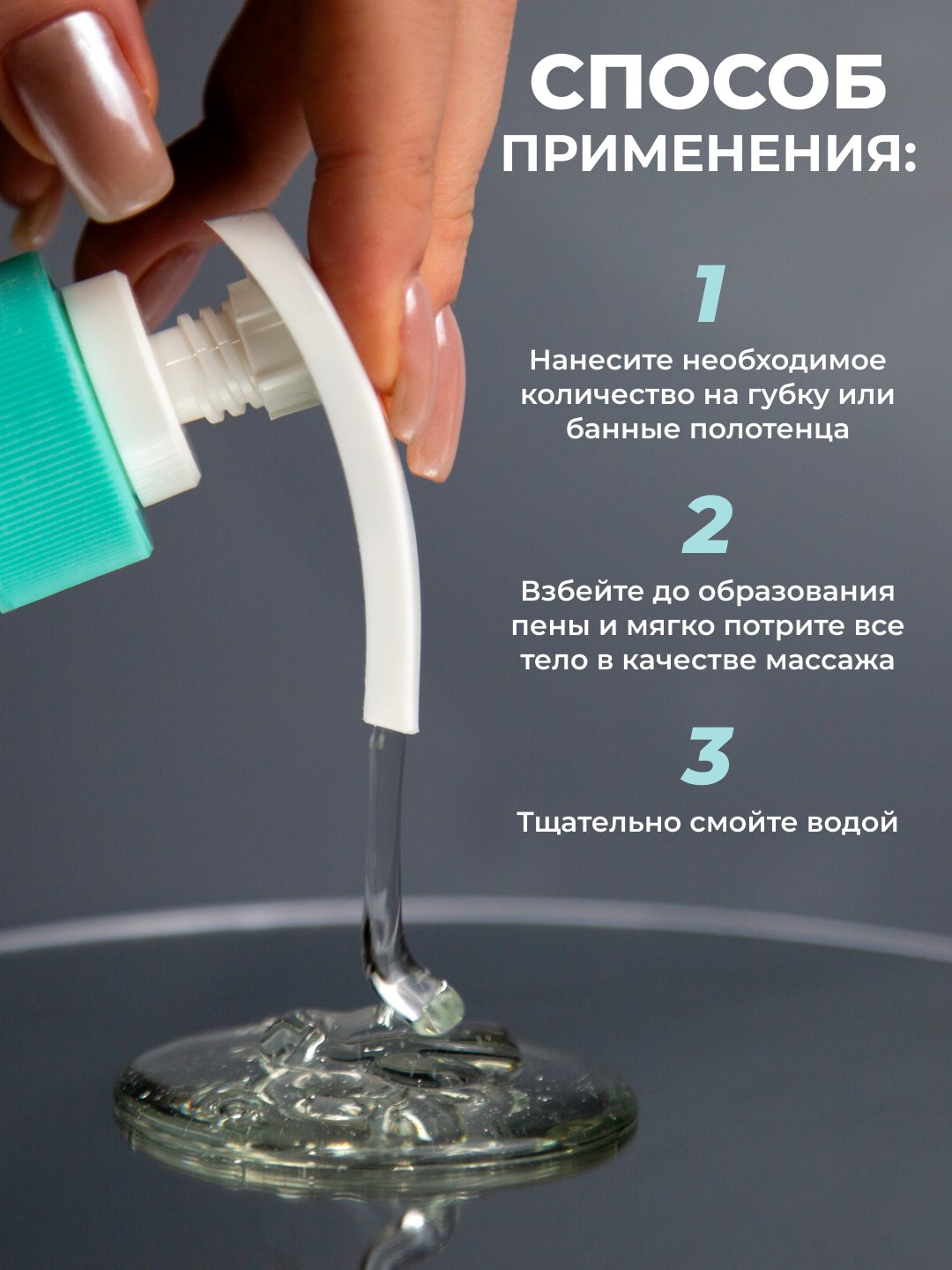 СПОСОБ ПРИМЕНЕНИЯ:

1

Нанесите необходимое количество на губку или банные полотенца

2

Взбейте до образования пены и мягко потрите все тело в качестве массажа

3

Тщательно смойте водой