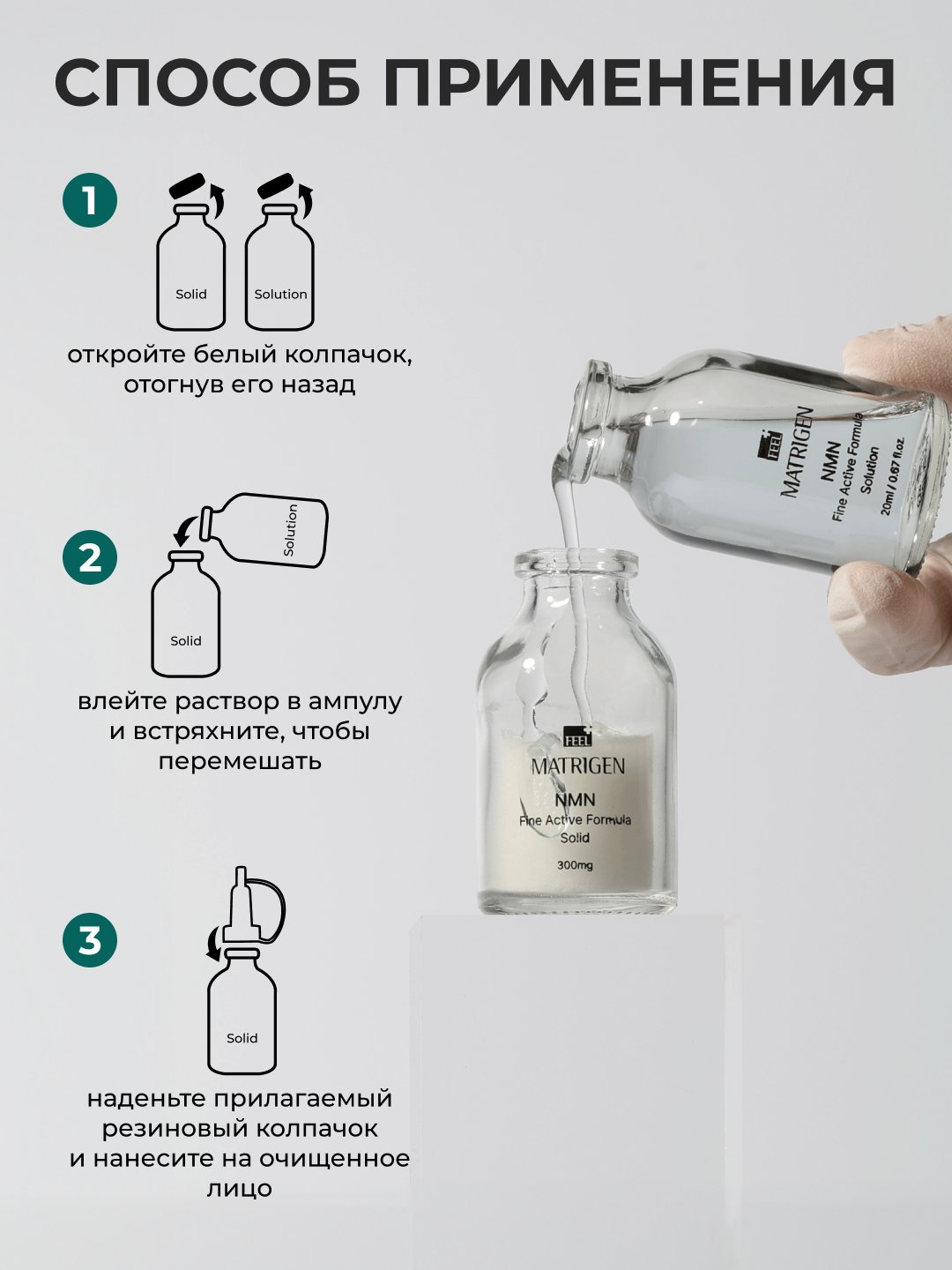 СПОСОБ ПРИМЕНЕНИЯ

1

Solid

Solution

откройте белый колпачок, отогнув его назад

2

Solution

Solid

влейте раствор в ампулу и встряхните, чтобы перемешать

3

Solid

наденьте прилагаемый резиновый колпачок и нанесите на очищенное лицо

FEEL
MATRIGEN
NMN
Fine Active Formula
Solution
20ml / 0.67 fl.oz.

FEEL
MATRIGEN
NMN
Fine Active Formula
Solid
300mg