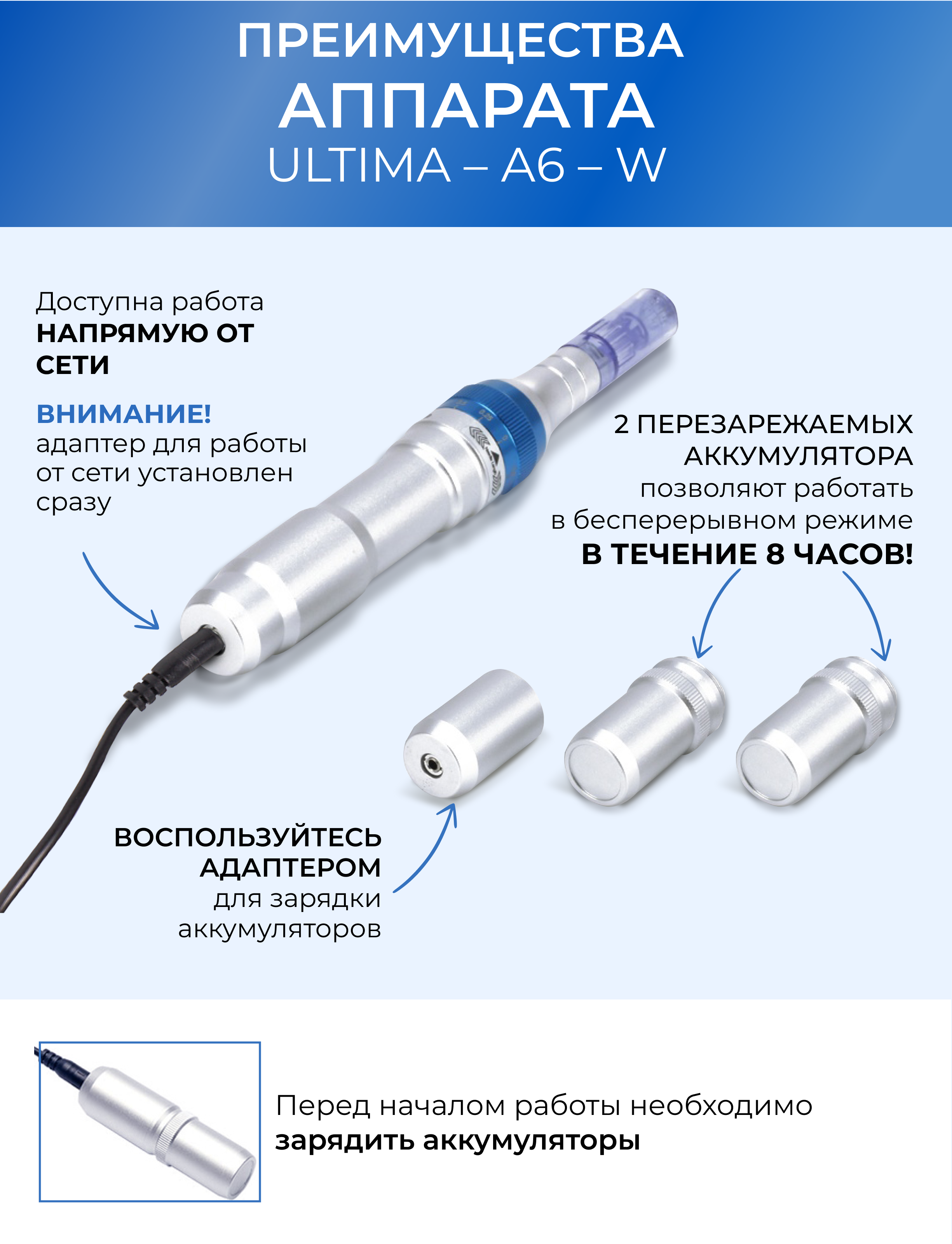 ПРЕИМУЩЕСТВА
АППАРАТА
ULTIMA – A6 – W

Доступна работа
НАПРЯМУЮ ОТ СЕТИ

ВНИМАНИЕ!
адаптер для работы от сети установлен сразу

2 ПЕРЕЗАРЕЖАЕМЫХ АККУМУЛЯТОРА
позволяют работать в бесперерывном режиме
В ТЕЧЕНИЕ 8 ЧАСОВ!

ВОСПОЛЬЗУЙТЕСЬ АДАПТЕРОМ
для зарядки аккумуляторов

Перед началом работы необходимо
зарядить аккумуляторы