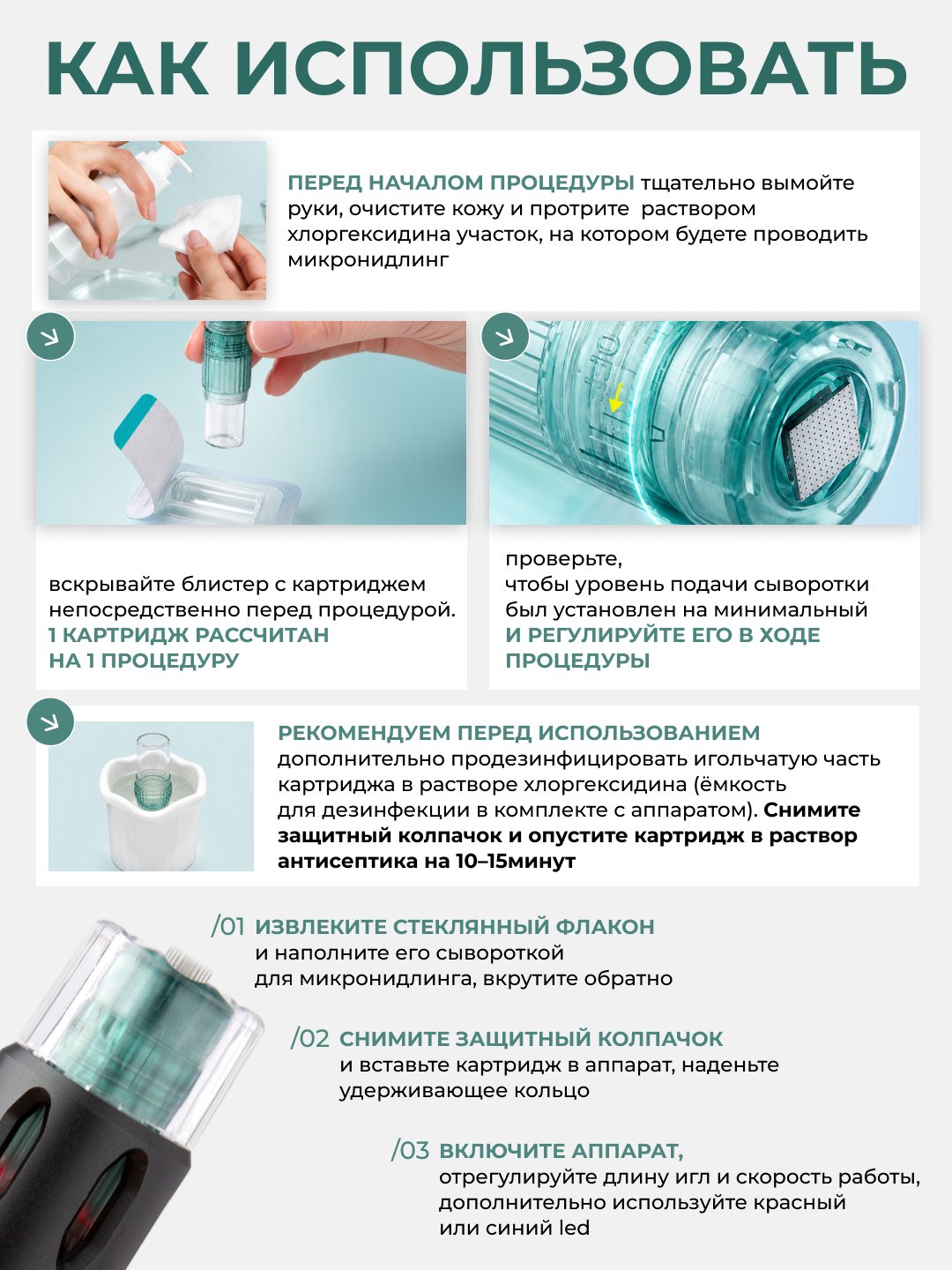 КАК ИСПОЛЬЗОВАТЬ

ПЕРЕД НАЧАЛОМ ПРОЦЕДУРЫ тщательно вымойте руки, очистите кожу и протрите раствором хлоргексидина участок, на котором будете проводить микронидлинг

вскрывайте блистер с картриджем непосредственно перед процедурой.
1 КАРТРИДЖ РАССЧИТАН НА 1 ПРОЦЕДУРУ

проверьте, чтобы уровень подачи сыворотки был установлен на минимальный
И РЕГУЛИРУЙТЕ ЕГО В ХОДЕ ПРОЦЕДУРЫ

РЕКОМЕНДУЕМ ПЕРЕД ИСПОЛЬЗОВАНИЕМ дополнительно продезинфицировать игольчатую часть картриджа в растворе хлоргексидина (ёмкость для дезинфекции в комплекте с аппаратом). Снимите защитный колпачок и опустите картридж в раствор антисептика на 10–15минут

/01 ИЗВЛЕКИТЕ СТЕКЛЯННЫЙ ФЛАКОН и наполните его сывороткой для микронидлинга, вкрутите обратно

/02 СНИМИТЕ ЗАЩИТНЫЙ КОЛПАЧОК и вставьте картридж в аппарат, наденьте удерживающее кольцо

/03 ВКЛЮЧИТЕ АППАРАТ, отрегулируйте длину игл и скорость работы, дополнительно используйте красный или синий led