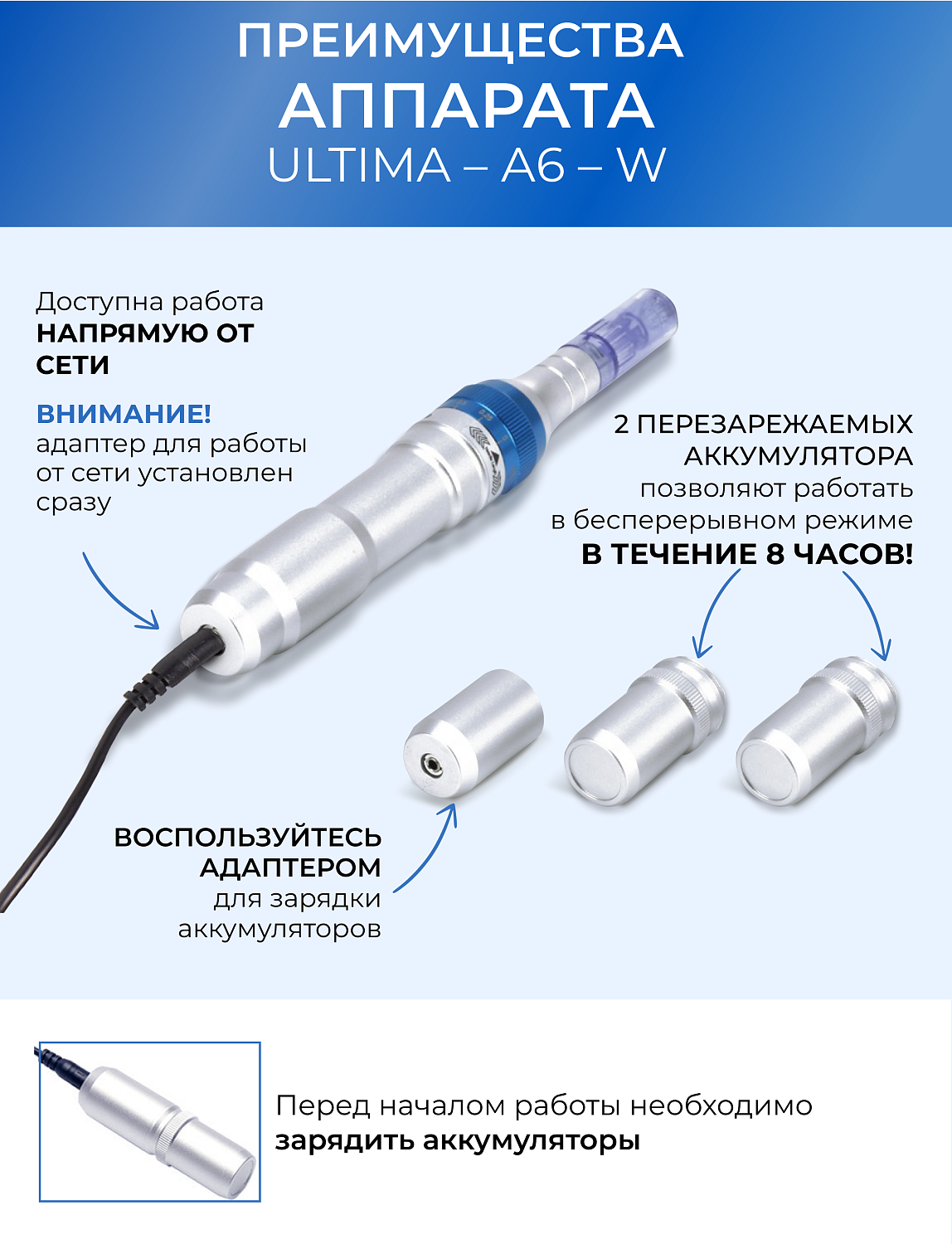 ПРЕИМУЩЕСТВА
АППАРАТА
ULTIMA – A6 – W

Доступна работа НАПРЯМУЮ ОТ СЕТИ

ВНИМАНИЕ! адаптер для работы от сети установлен сразу

2 ПЕРЕЗАРЕЖАЕМЫХ АККУМУЛЯТОРА позволяют работать в бесперерывном режиме В ТЕЧЕНИЕ 8 ЧАСОВ!

ВОСПОЛЬЗУЙТЕСЬ АДАПТЕРОМ для зарядки аккумуляторов

Перед началом работы необходимо зарядить аккумуляторы