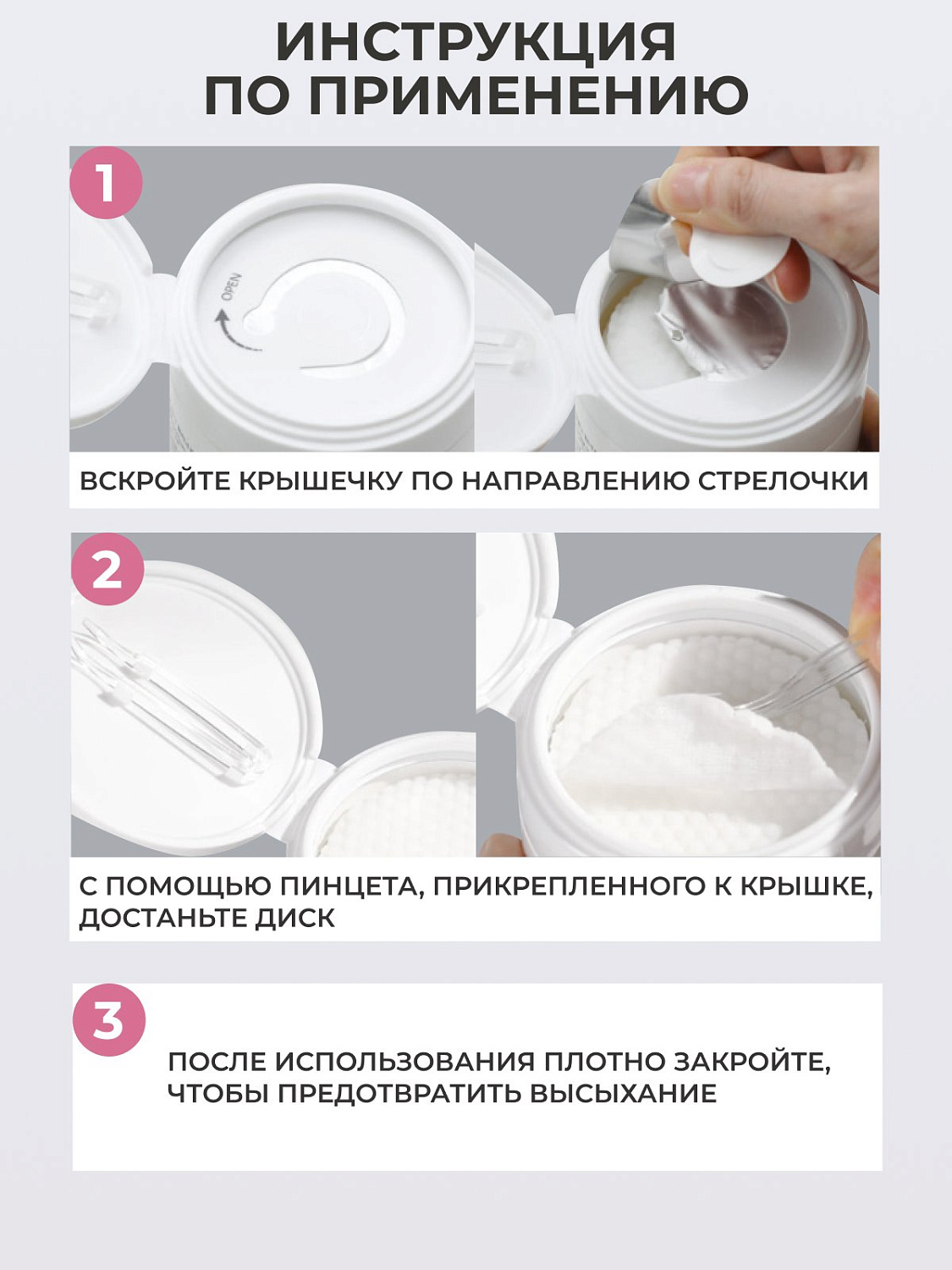 ИНСТРУКЦИЯ ПО ПРИМЕНЕНИЮ

1

OPEN

ВСКРОЙТЕ КРЫШЕЧКУ ПО НАПРАВЛЕНИЮ СТРЕЛОЧКИ

2

С ПОМОЩЬЮ ПИНЦЕТА, ПРИКРЕПЛЕННОГО К КРЫШКЕ, ДОСТАНЬТЕ ДИСК

3

ПОСЛЕ ИСПОЛЬЗОВАНИЯ ПЛОТНО ЗАКРОЙТЕ, ЧТОБЫ ПРЕДОТВРАТИТЬ ВЫСЫХАНИЕ