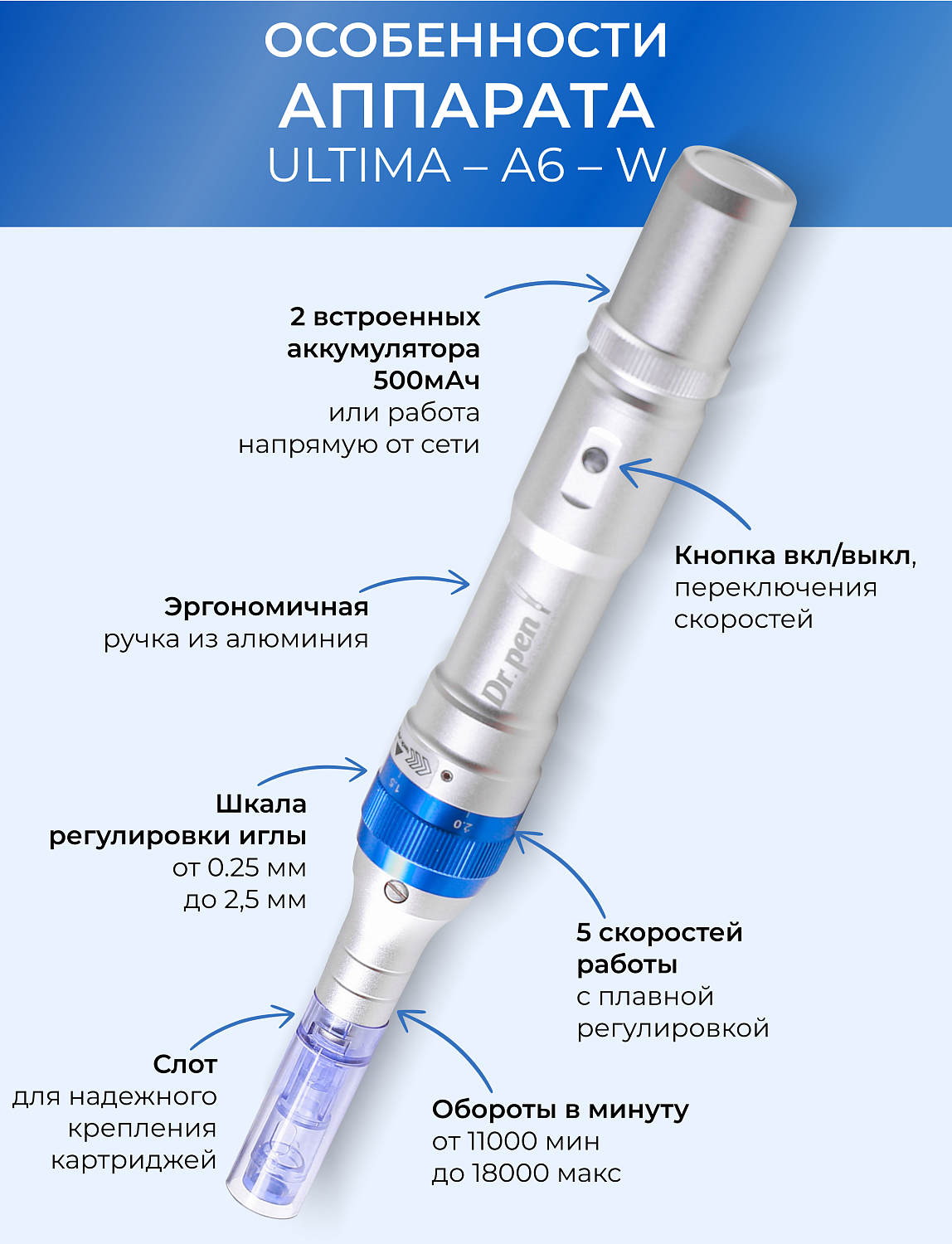 ОСОБЕННОСТИ
АППАРАТА
ULTIMA – A6 – W

2 встроенных аккумулятора 500мАч или работа напрямую от сети

Кнопка вкл/выкл, переключения скоростей

Эргономичная ручка из алюминия

Dr.pen

1.5

2.0

Шкала регулировки иглы от 0.25 мм до 2,5 мм

5 скоростей работы с плавной регулировкой

Слот для надежного крепления картриджей

Обороты в минуту от 11000 мин до 18000 макс